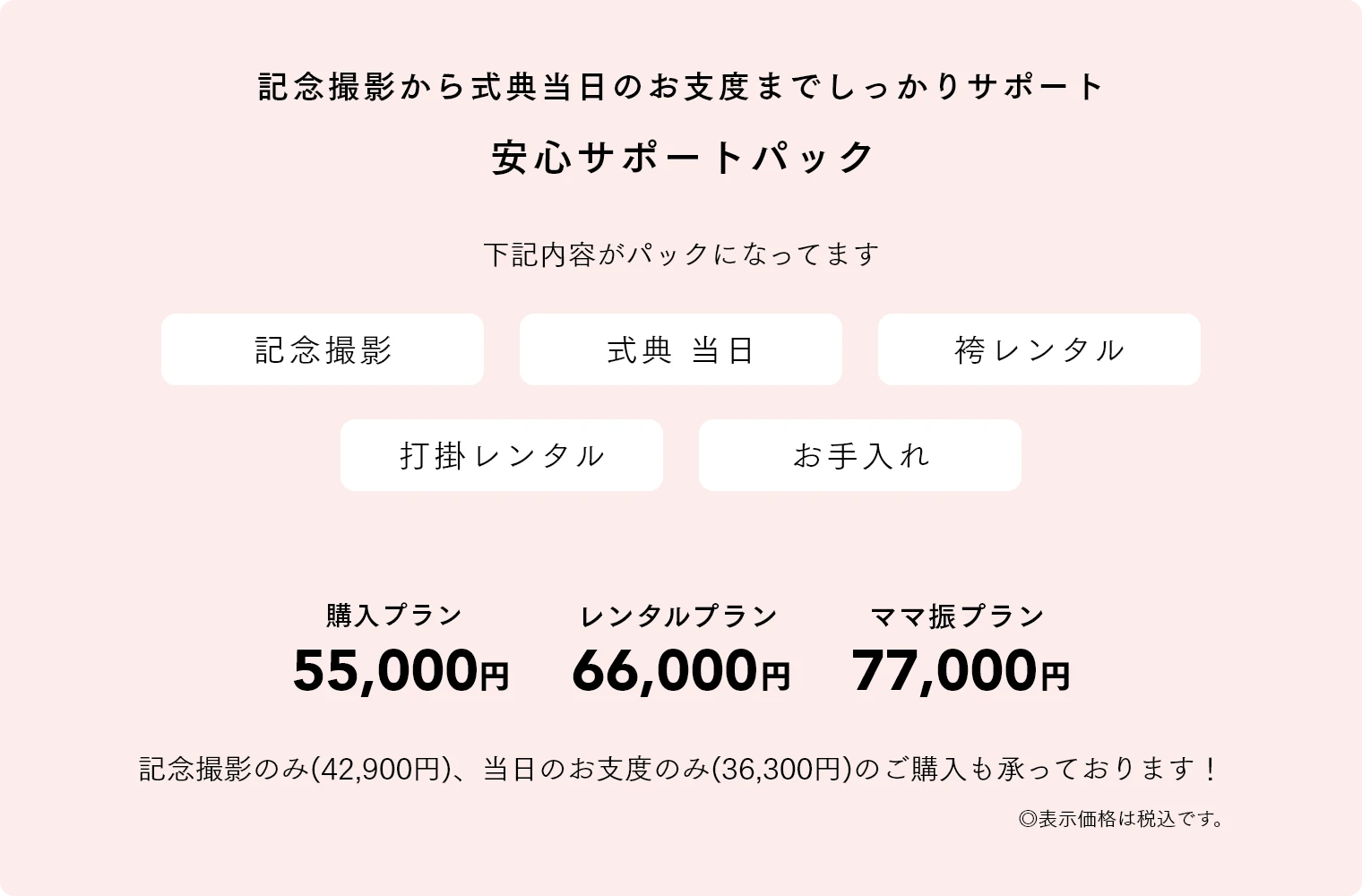 記念撮影から式典当日のお支度までしっかりサポート

安心サポートパック

下記内容がパックになってます

記念撮影

式典 当日

袴レンタル

打掛レンタル

お手入れ

購入プラン
55,000円

レンタルプラン
66,000円

ママ振プラン
77,000円

記念撮影のみ(42,900円)、当日のお支度のみ(36,300円)のご購入も承っております！

◎表示価格は税込です。